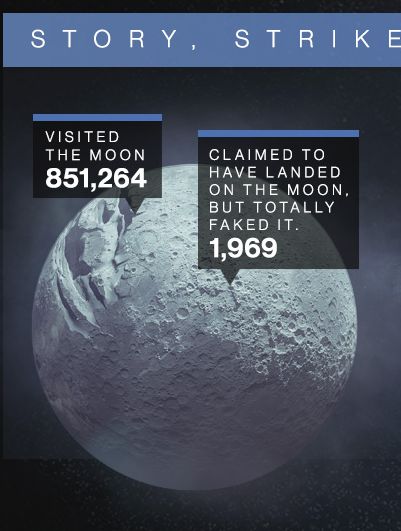 STORY, STRIKE

VISITED THE MOON
851,264

CLAIMED TO HAVE LANDED ON THE MOON, BUT TOTALLY FAKED IT.
1,969